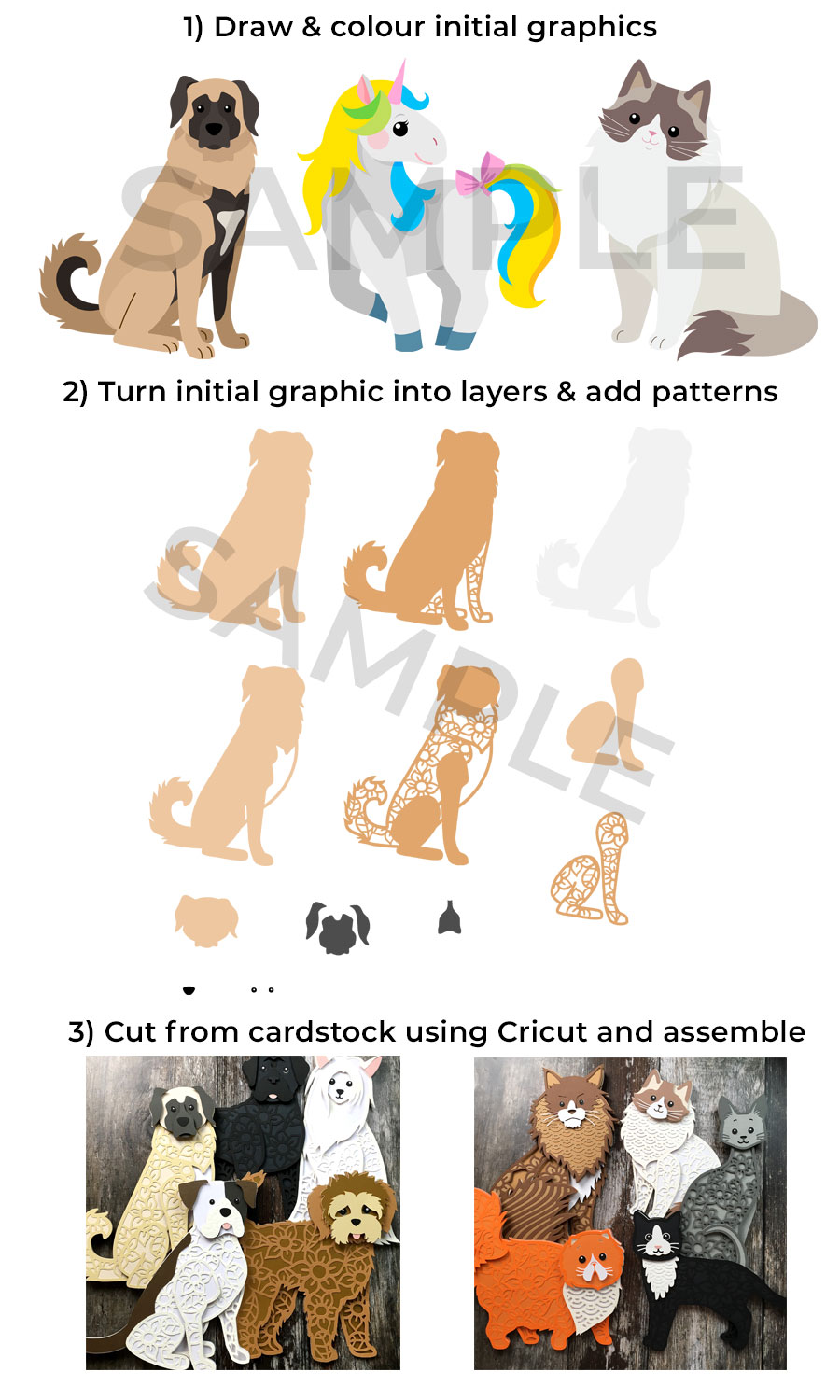 1) Draw & colour initial graphics

SAMPLE

2) Turn initial graphic into layers & add patterns

SAMPLE

3) Cut from cardstock using Cricut and assemble