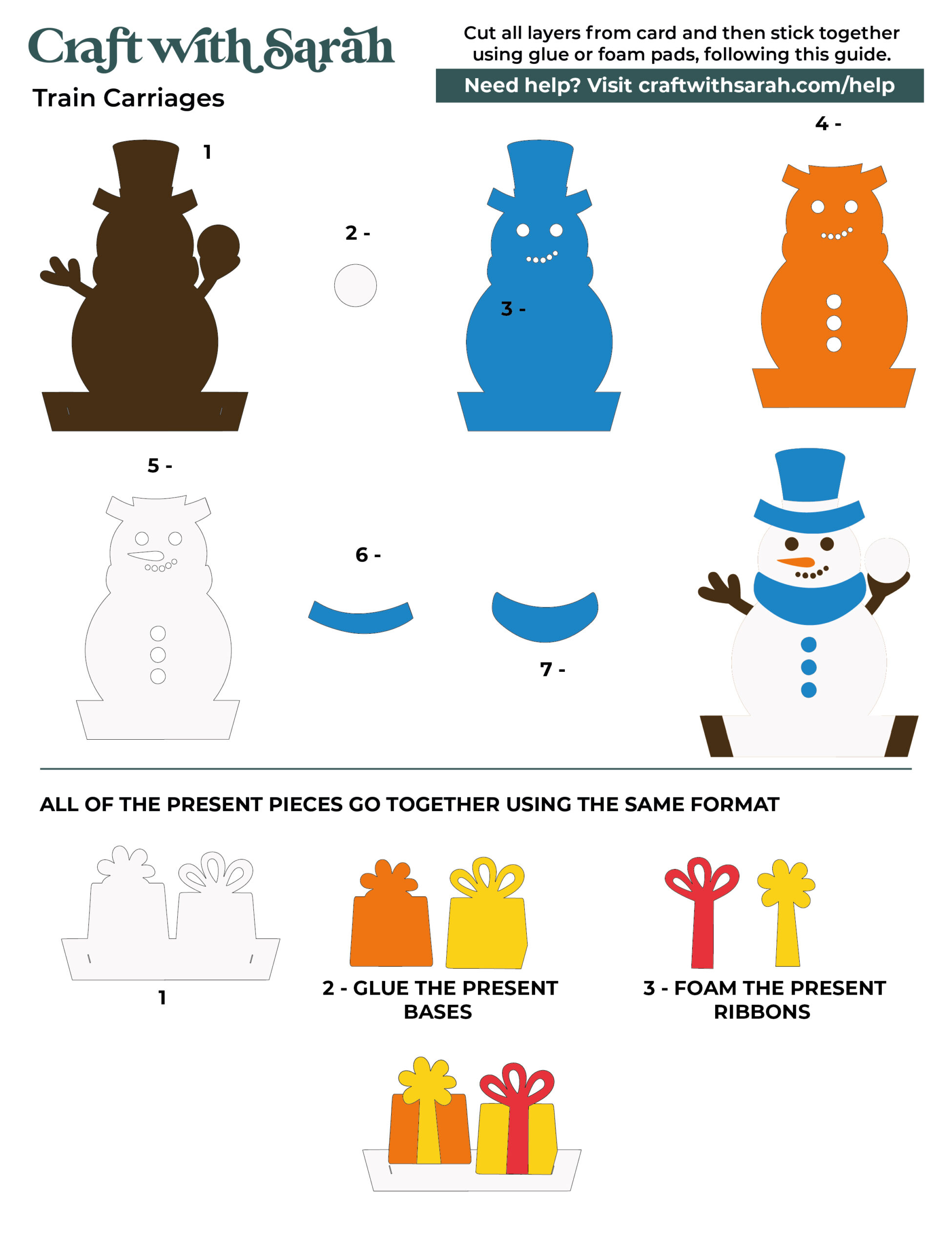 Craft with Sarah

Train Carriages

Cut all layers from card and then stick together using glue or foam pads, following this guide.

Need help? Visit craftwithsarah.com/help

1

2 -

3 -

4 -

5 -

6 -

7 -

ALL OF THE PRESENT PIECES GO TOGETHER USING THE SAME FORMAT

1

2 - GLUE THE PRESENT BASES

3 - FOAM THE PRESENT RIBBONS