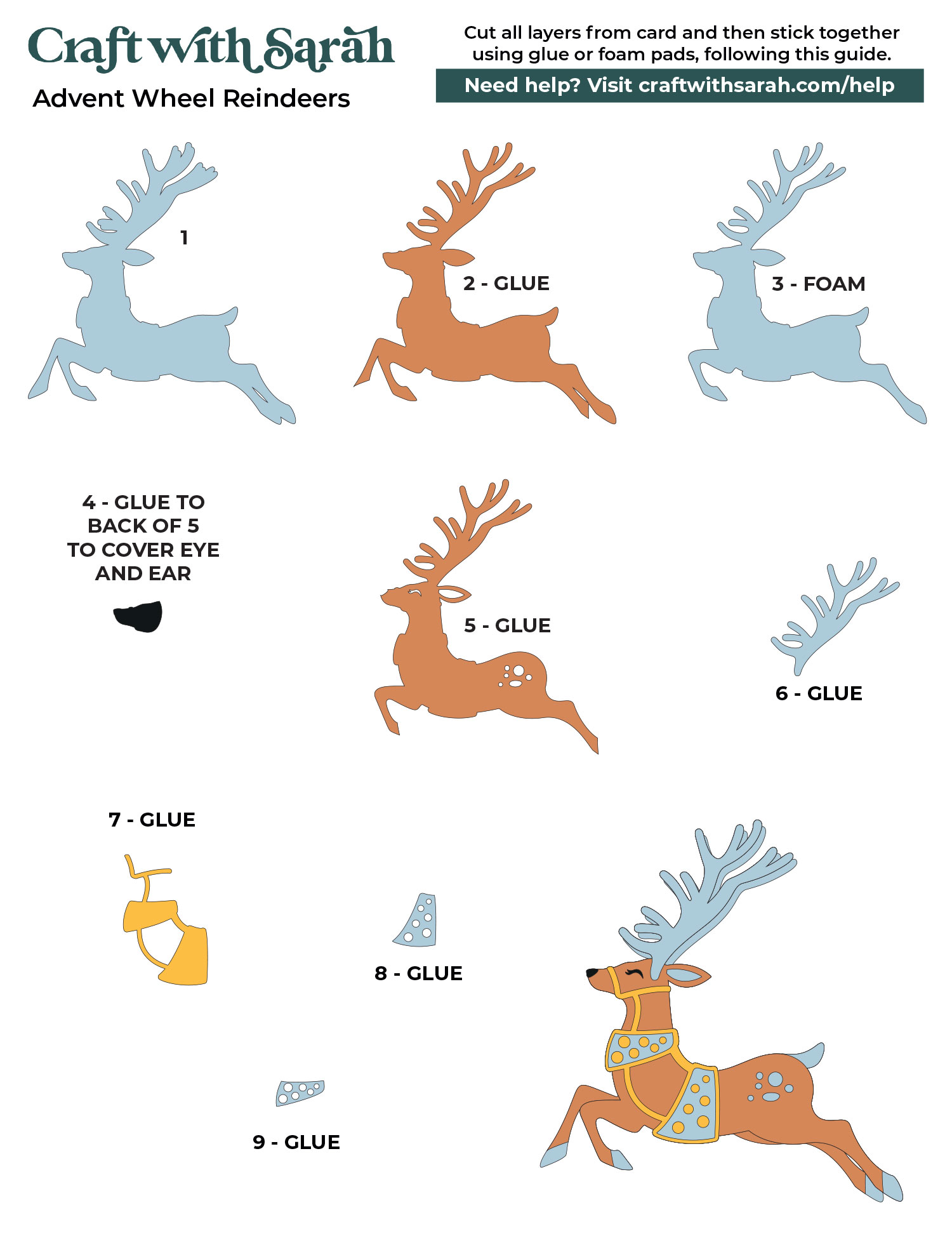 Craft with Sarah

Advent Wheel Reindeers

Cut all layers from card and then stick together using glue or foam pads, following this guide.

Need help? Visit craftwithsarah.com/help

1

2 - GLUE

3 - FOAM

4 - GLUE TO BACK OF 5 TO COVER EYE AND EAR

5 - GLUE

6 - GLUE

7 - GLUE

8 - GLUE

9 - GLUE