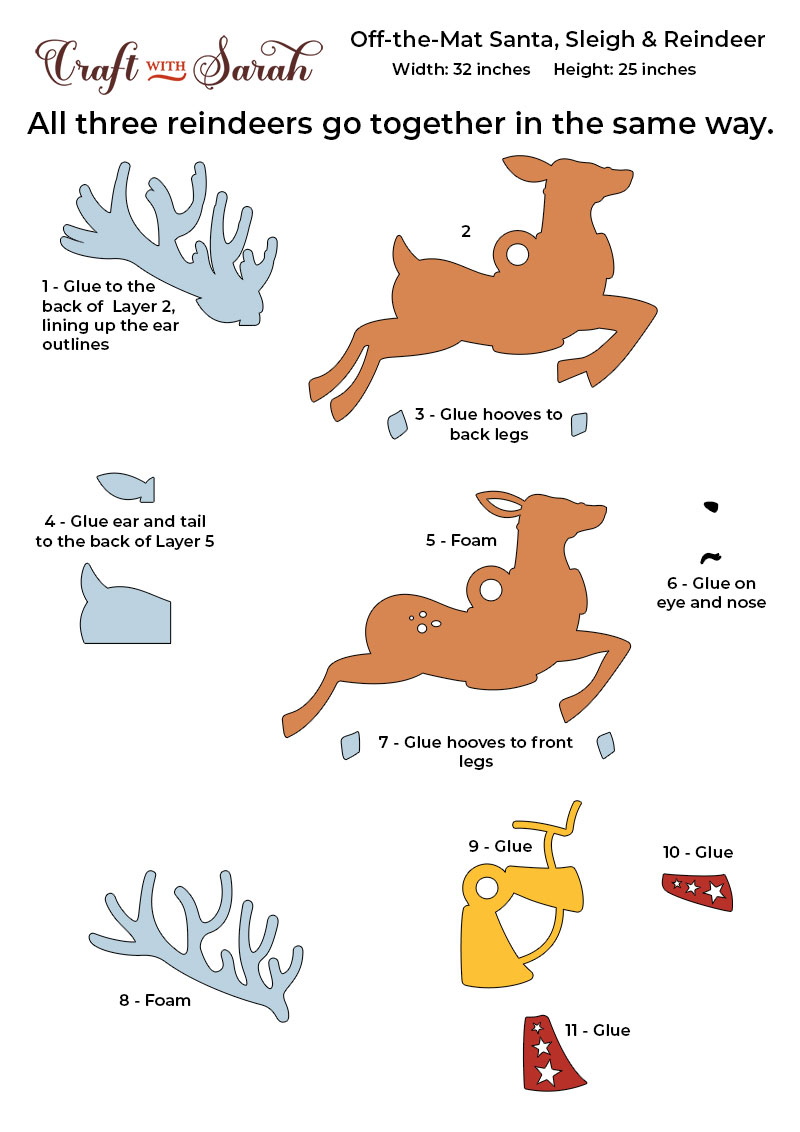 Craft WITH Sarah

Off-the-Mat Santa, Sleigh & Reindeer
Width: 32 inches Height: 25 inches

All three reindeers go together in the same way.

1 - Glue to the back of Layer 2, lining up the ear outlines

2

3 - Glue hooves to back legs

4 - Glue ear and tail to the back of Layer 5

5 - Foam

6 - Glue on eye and nose

7 - Glue hooves to front legs

8 - Foam

9 - Glue

10 - Glue

11 - Glue